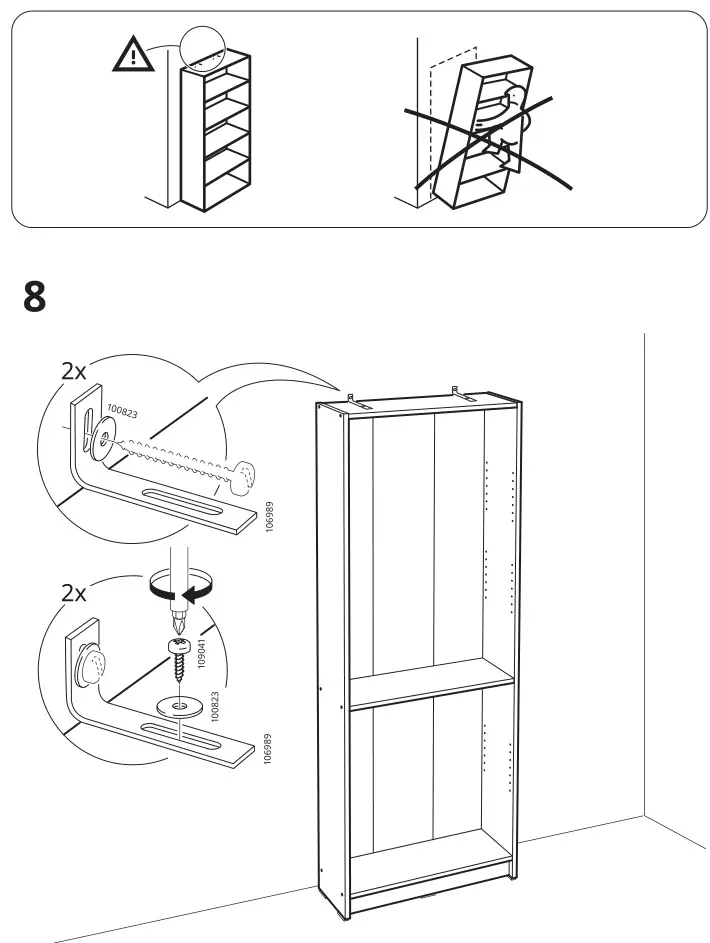 8

2x

100823

106989

2x

109041

100823

106989