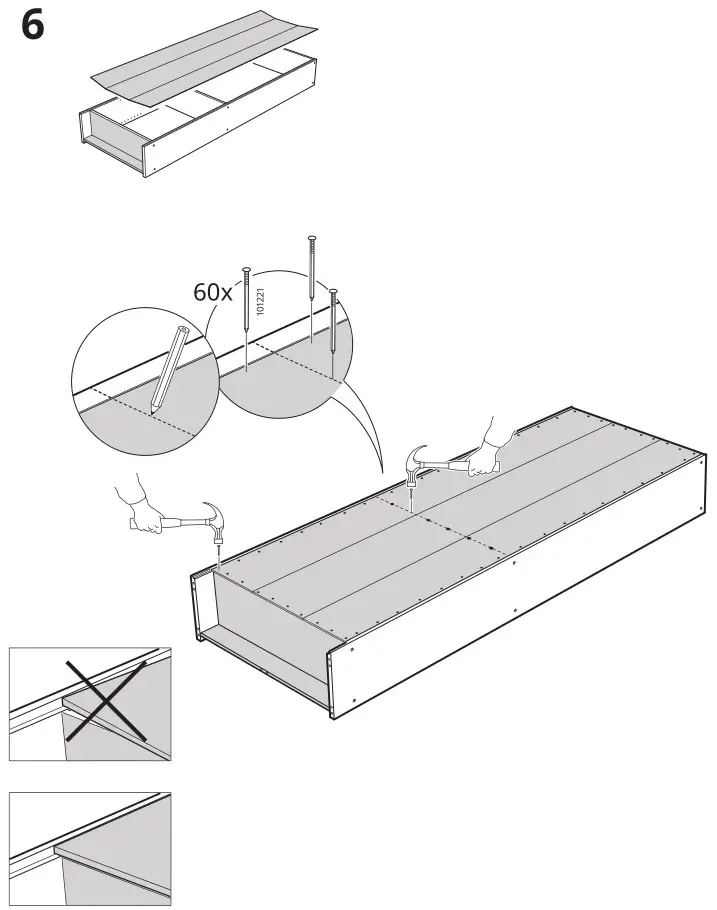 6

60x

101221