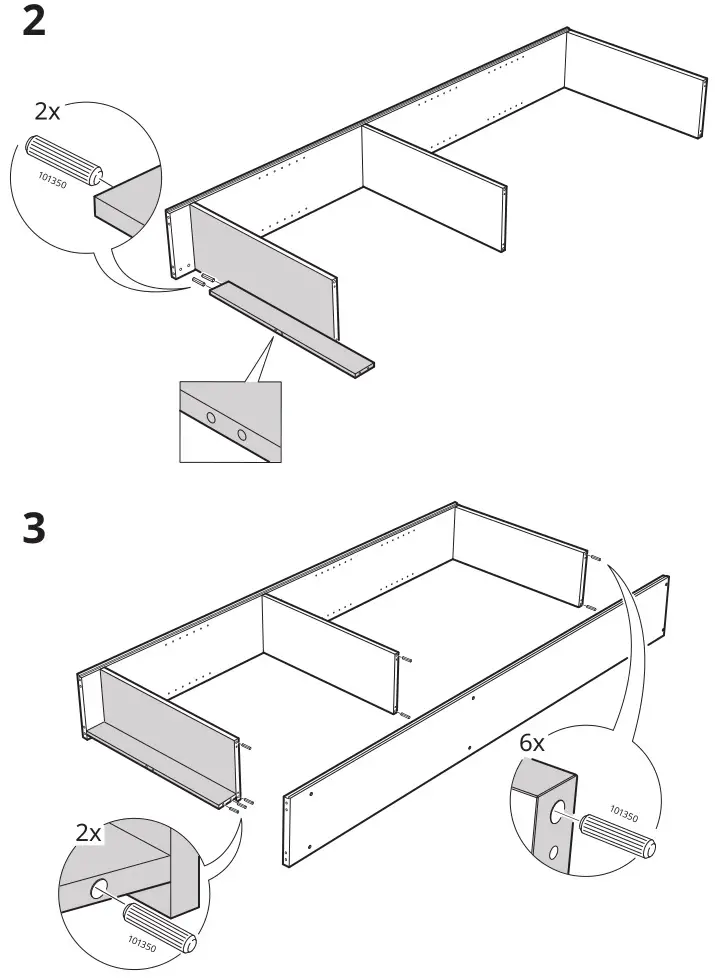 2

2x

101350

3

6x

101350

2x

101350