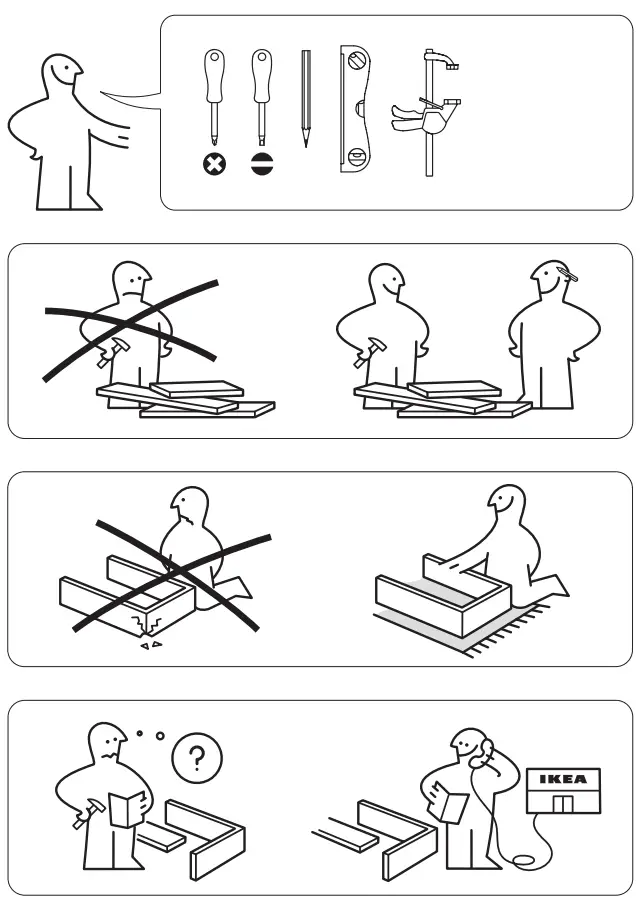 ?

IKEA