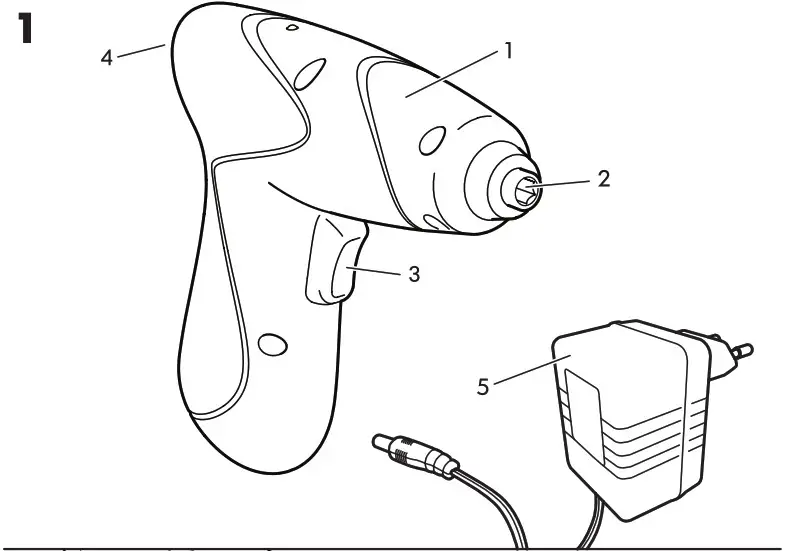 1

4
1
2
3
5