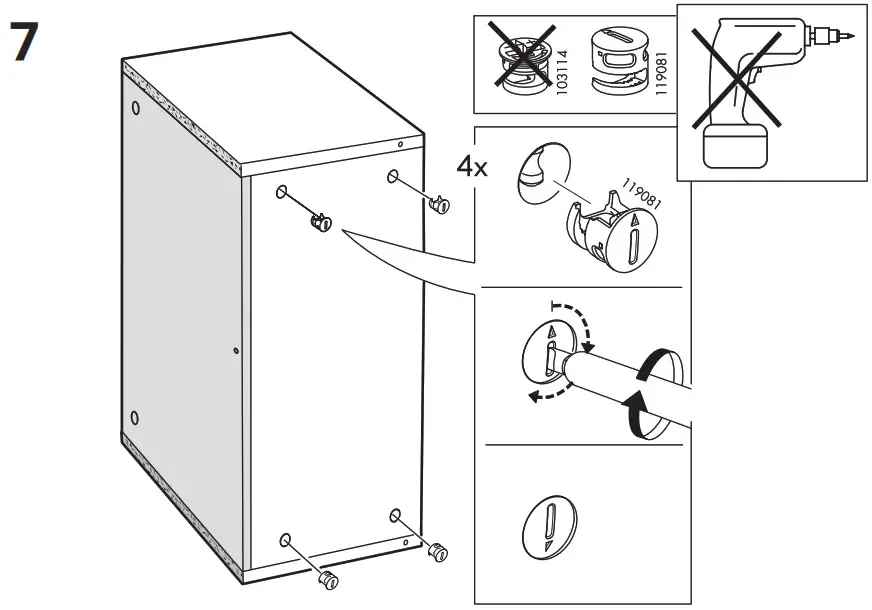 7

103114

119081

4x

119081