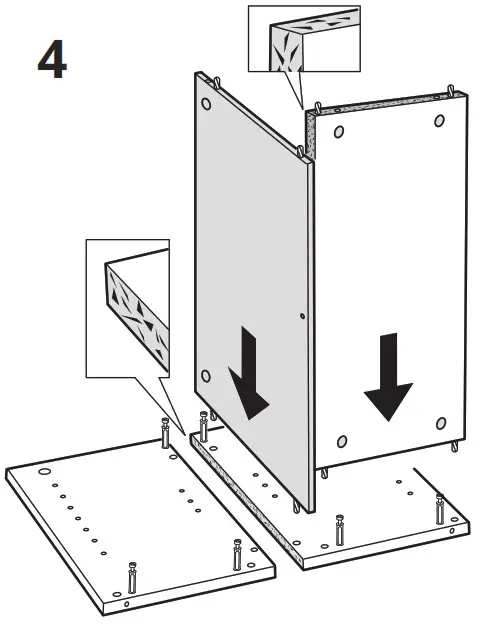 4