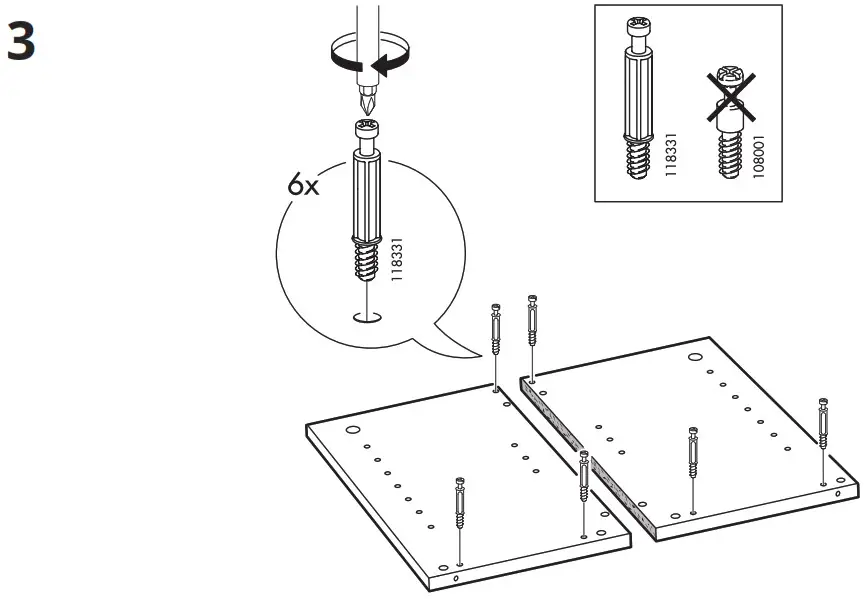 3

6x

118331

118331

108001