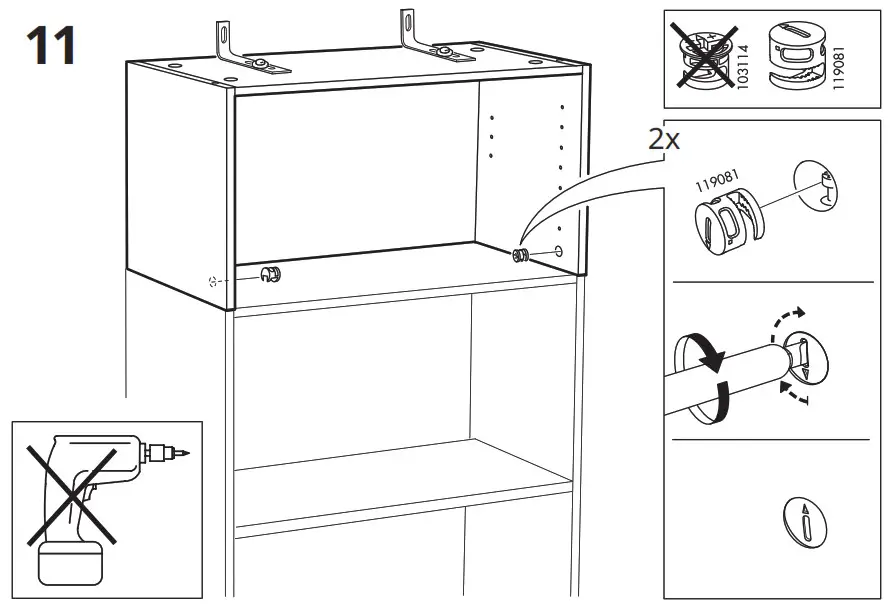 11

103114

119081

2x

119081