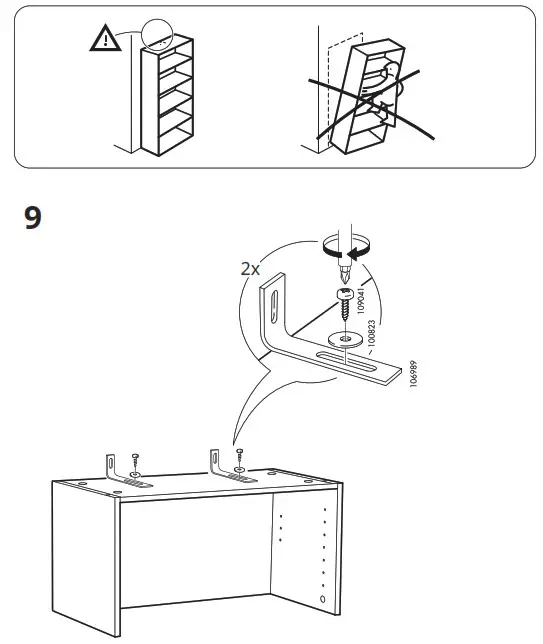 9

2x

109041

100823

106989