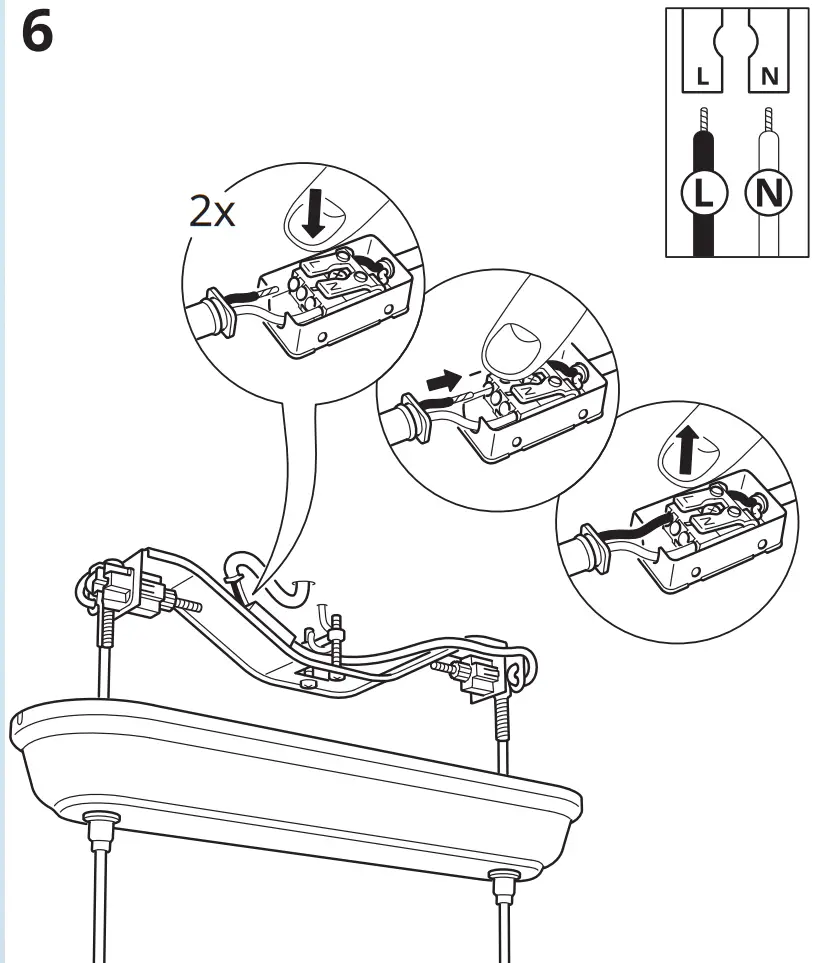 6

L N

L N

2x