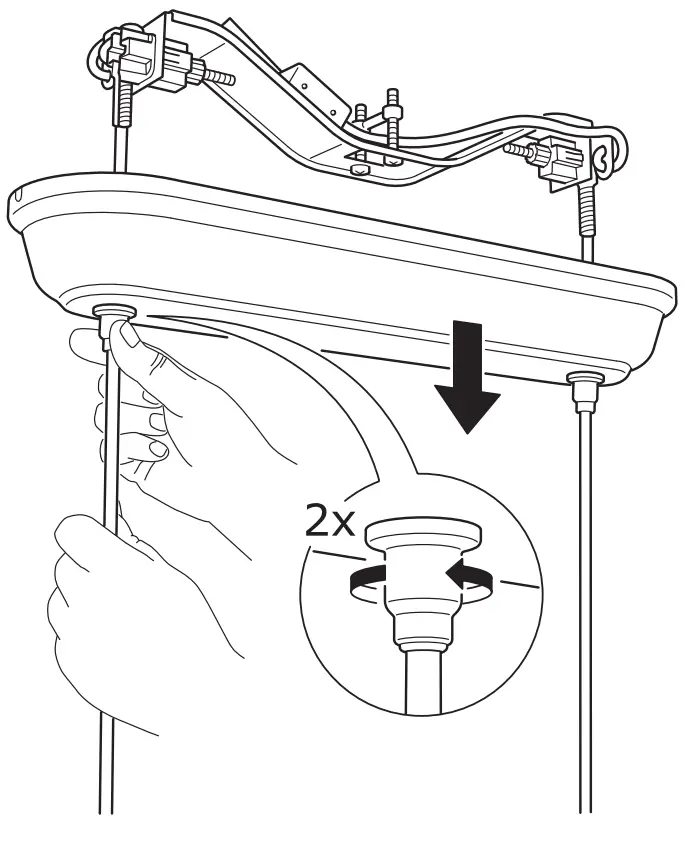 2x