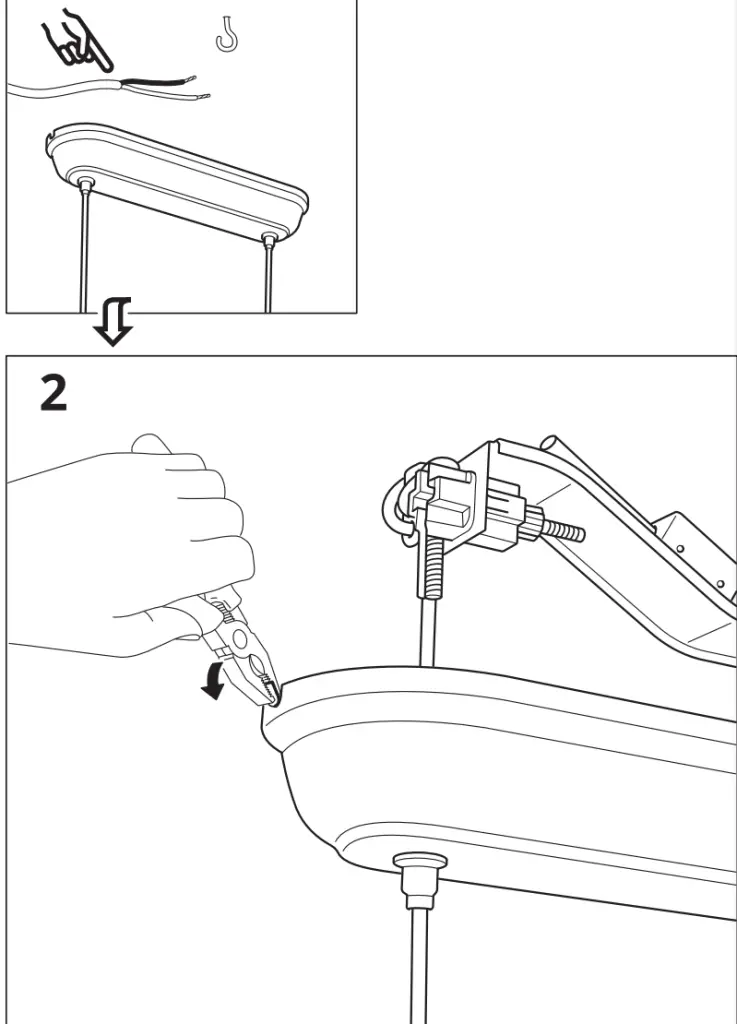 2