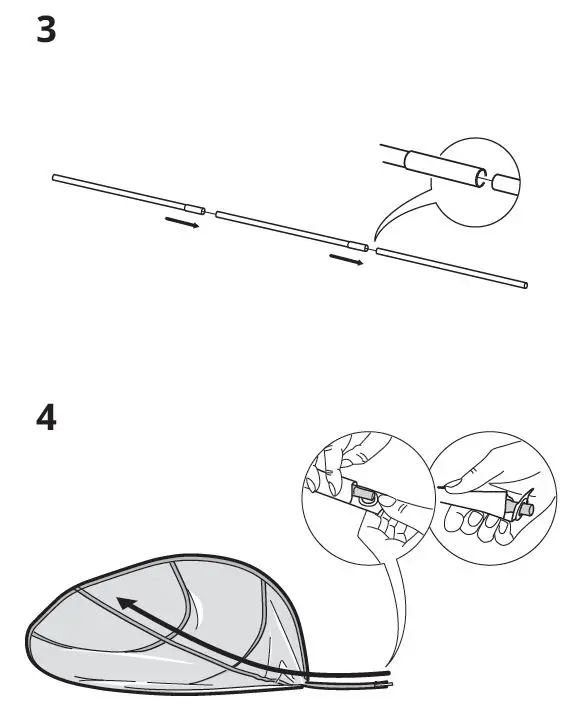 3

4