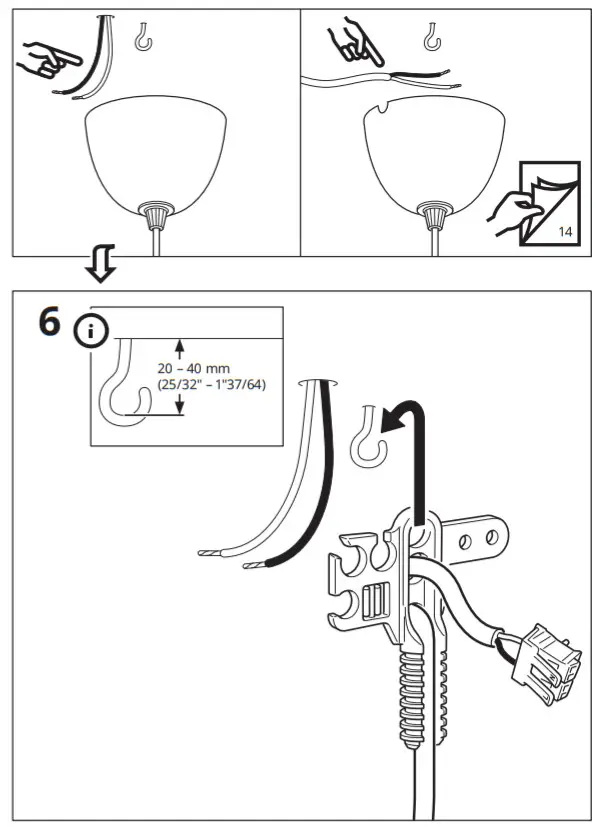 14

6

20 – 40 mm
(25/32" – 1"37/64)