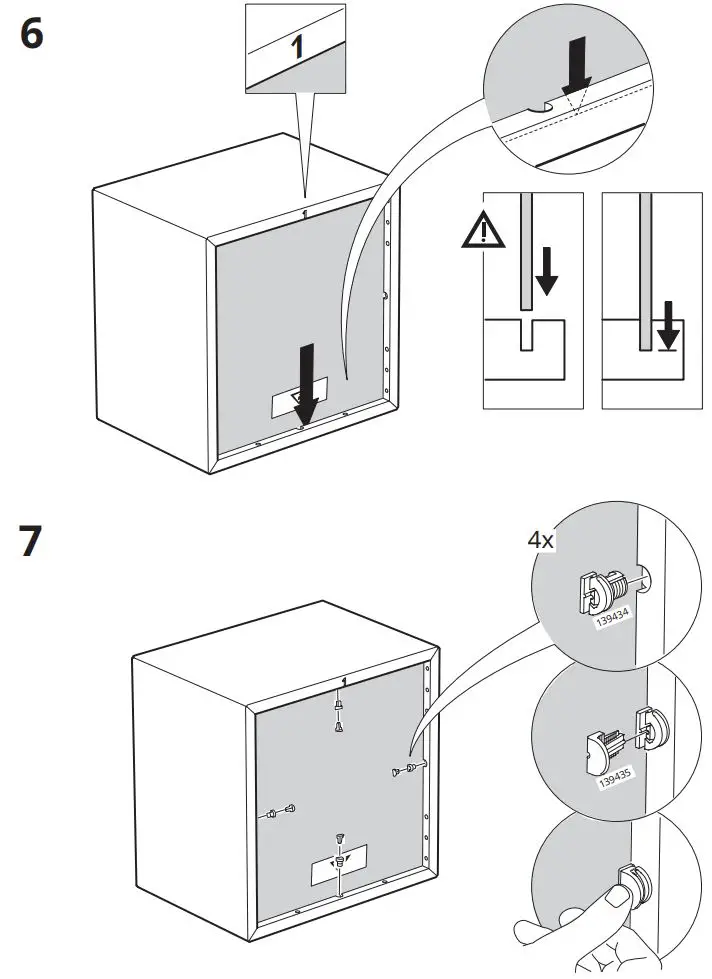 6

1

1

7

4x

139434

139435

1