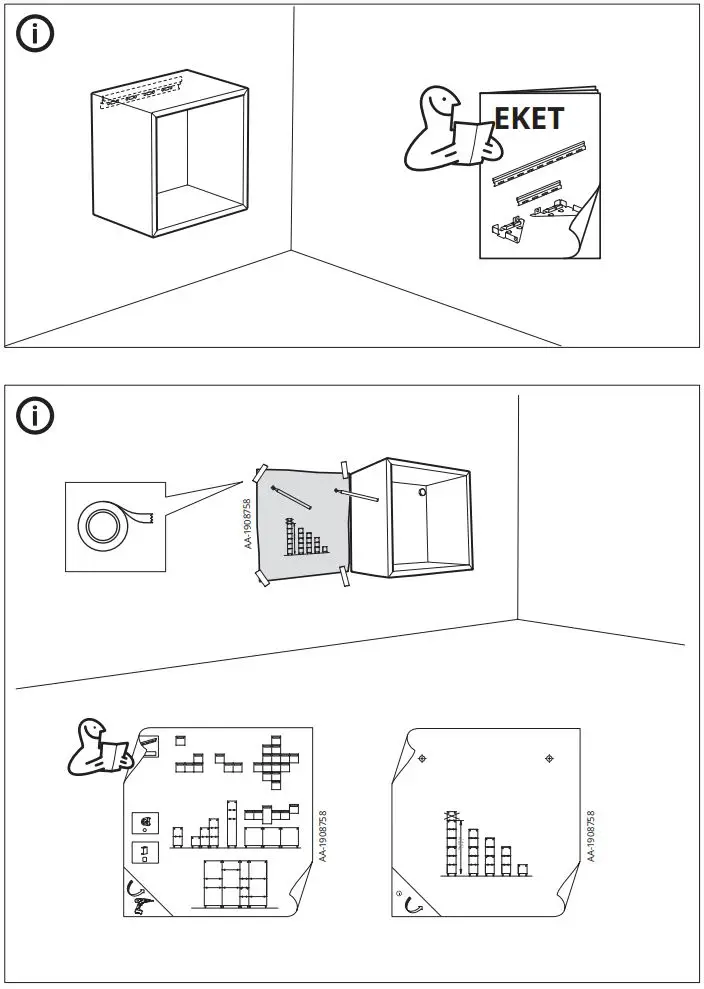 EKET

AA-1908758

AA-1908758

AA-1908758