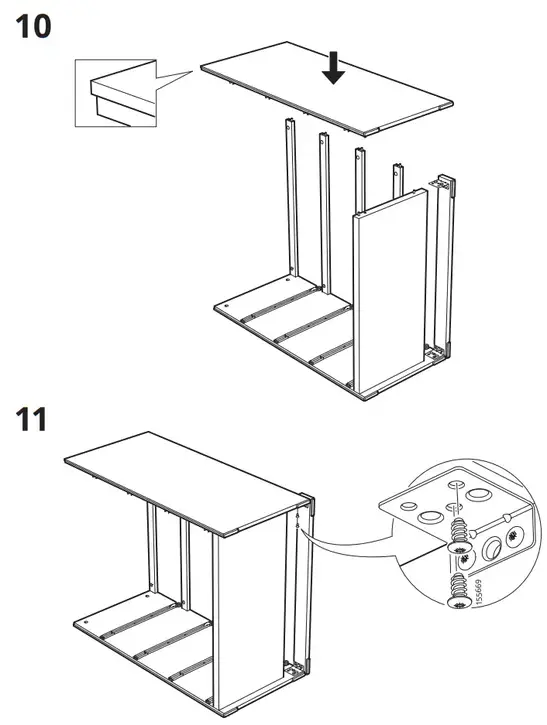 10

11

155669