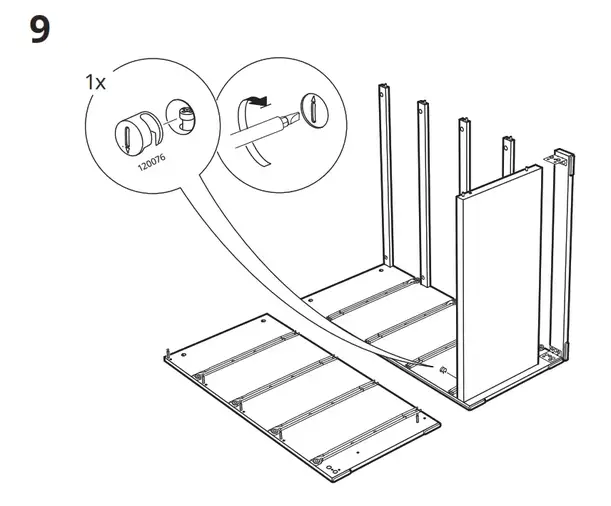 9

1x

120076