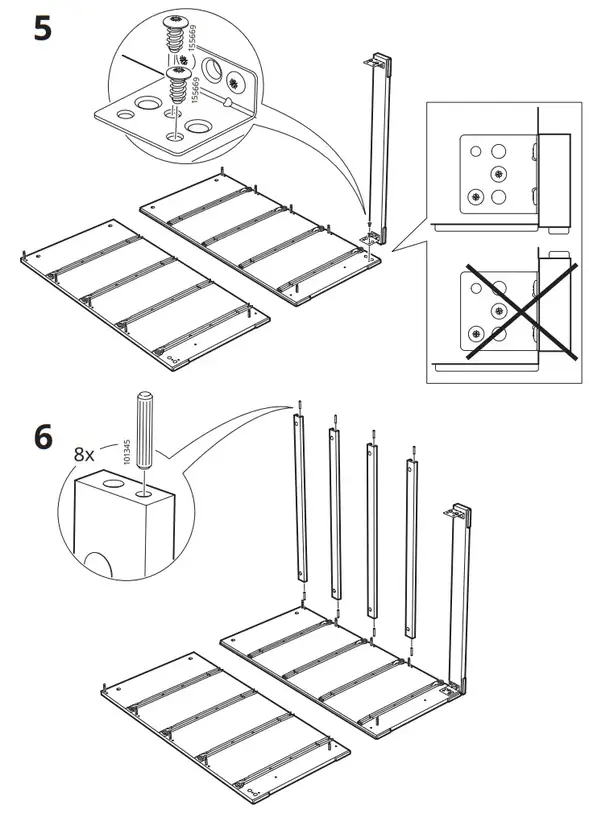 5

155669

155669

6

8x

101345