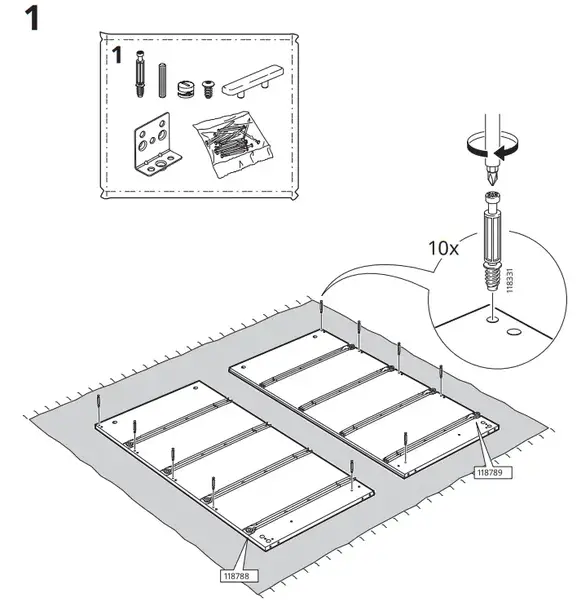 1

1

10x

118331

118789

118788