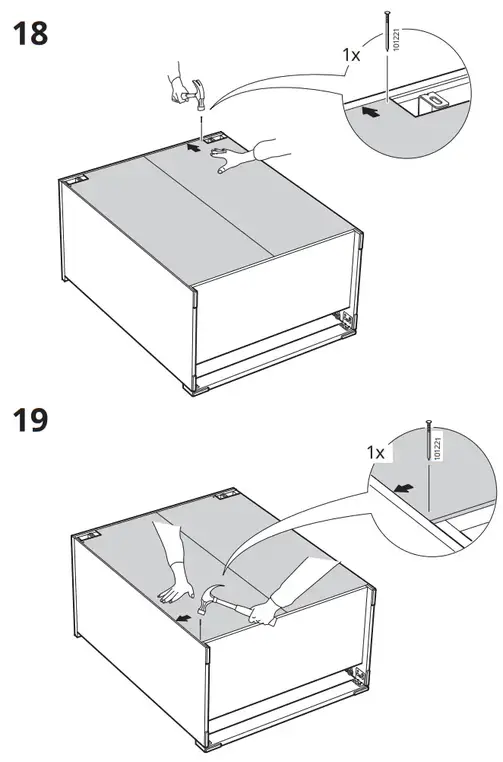 18

1x

101221

19

1x

101221