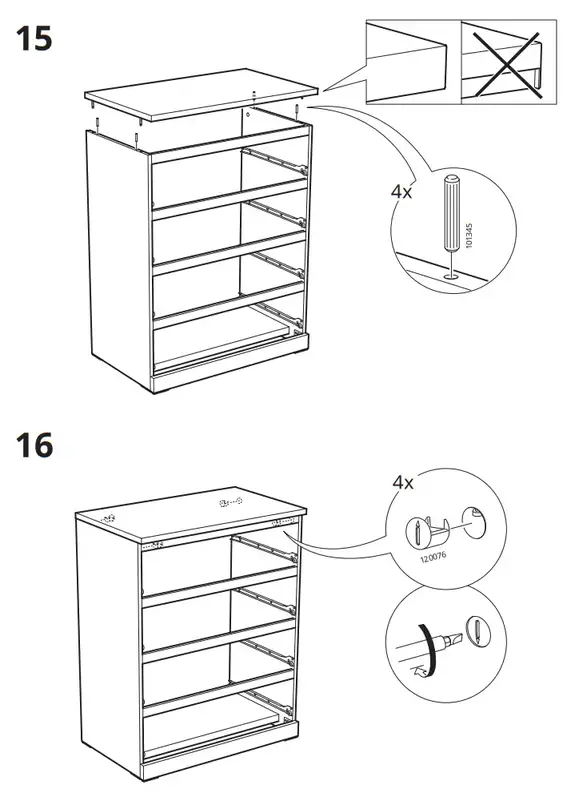 15

4x

101345

16

4x

120076