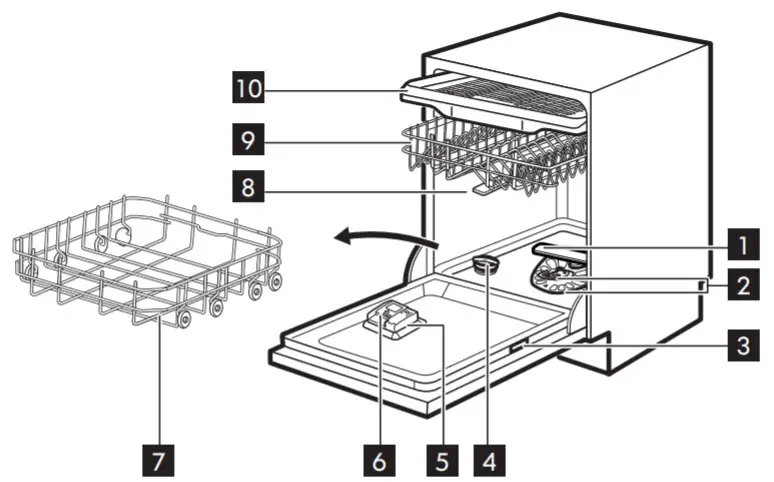 10
9
8
1
2
3
7
6
5
4