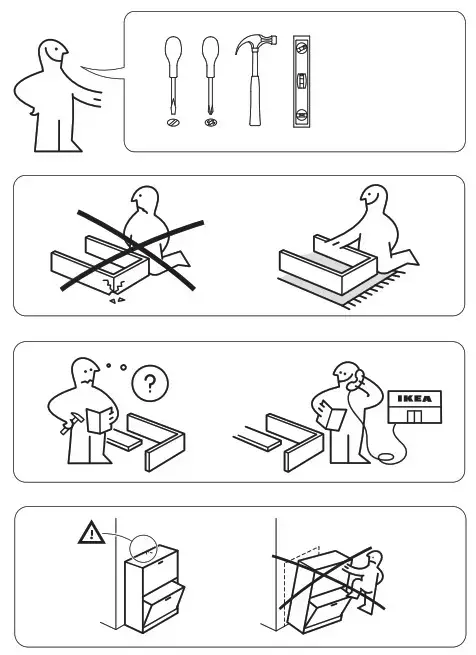 ?

IKEA

!