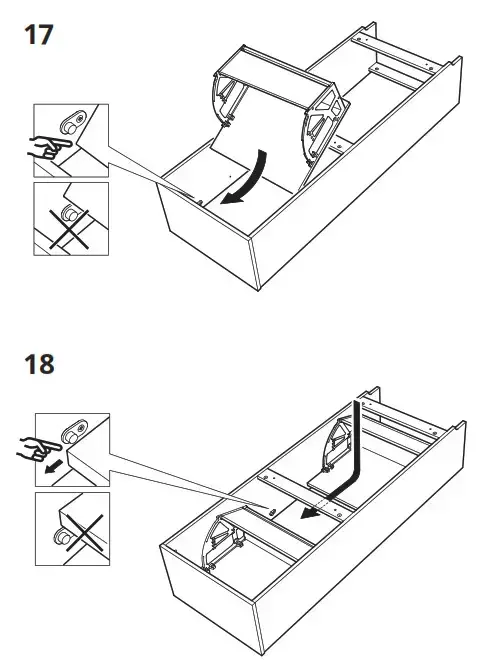 17

18