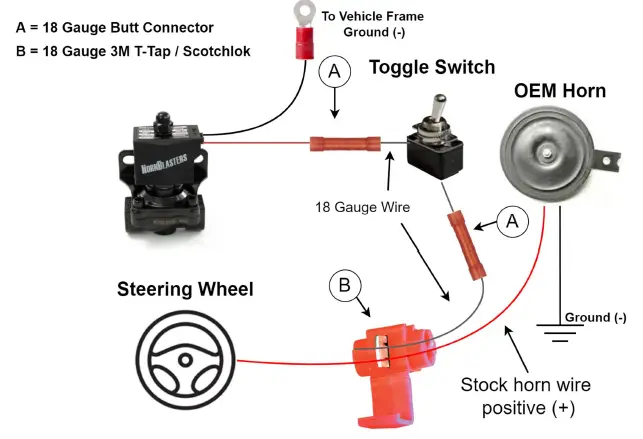 A = 18 Gauge Butt Connector

B = 18 Gauge 3M T-Tap / Scotchlok

To Vehicle Frame Ground (-)

A

Toggle Switch

OEM Horn

HORNBLASTERS

18 Gauge Wire

A

Steering Wheel

B

Ground (-)

Stock horn wire positive (+)