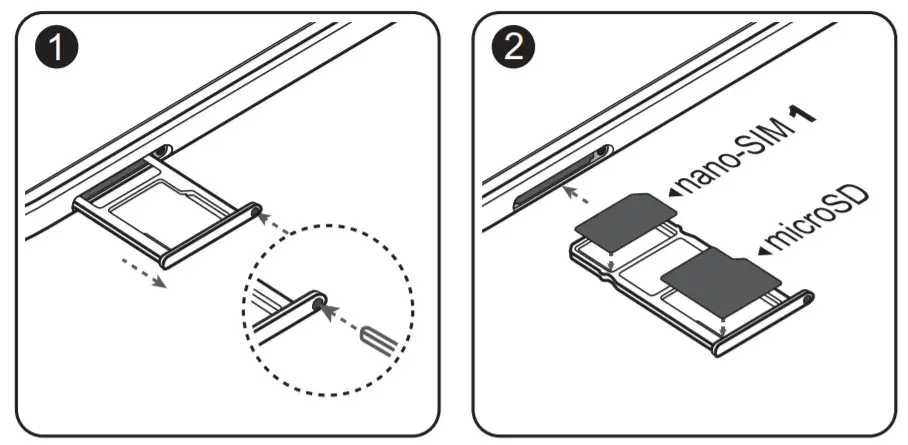 1

2

nano-SIM 1

microSD