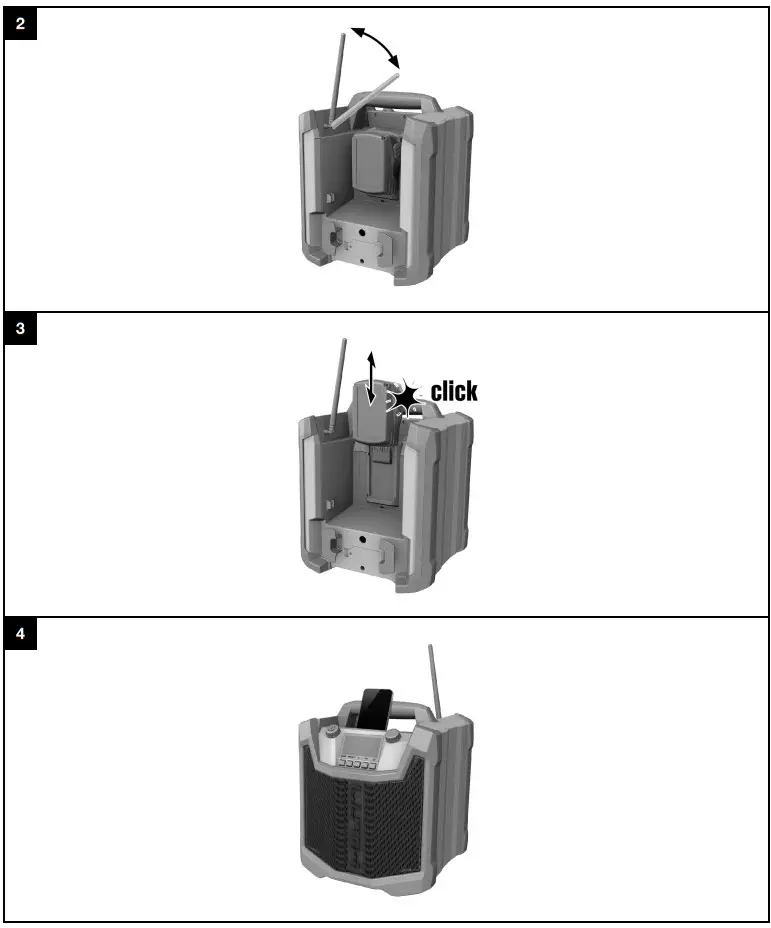 2

3

click

4