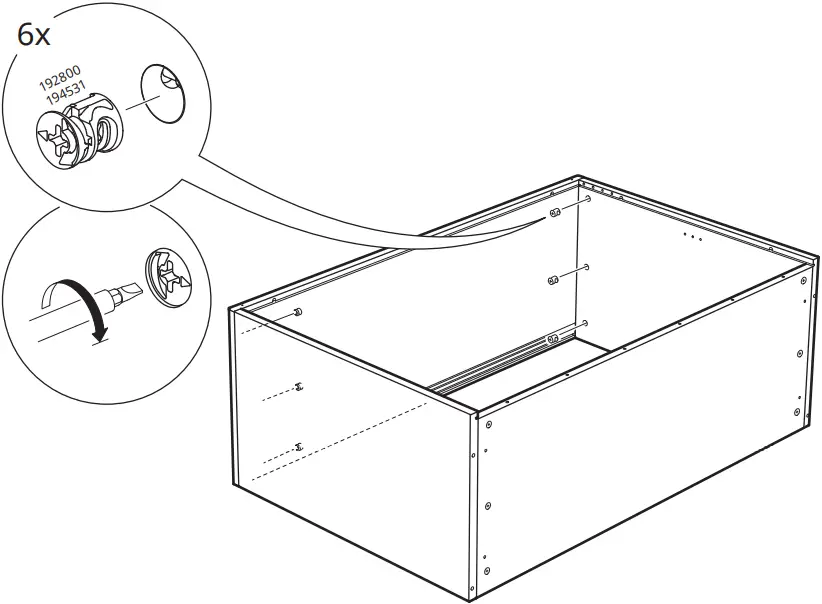 6x

192800
194531