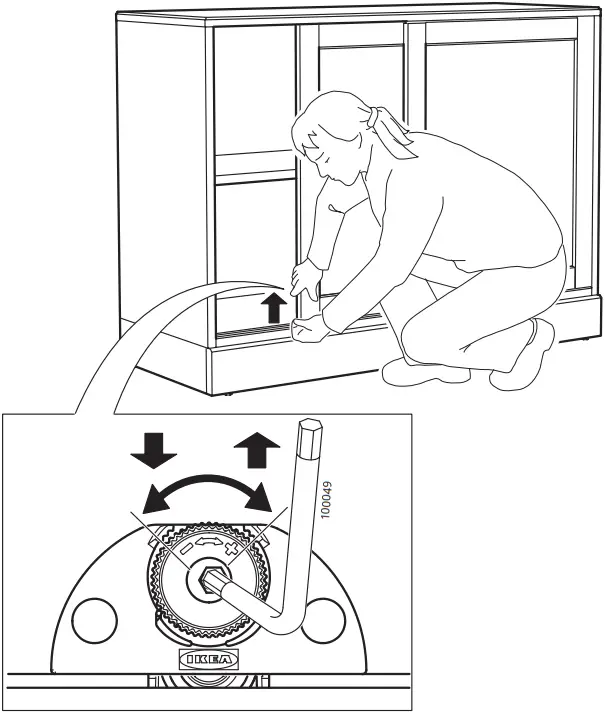 100049

−

+

IKEA