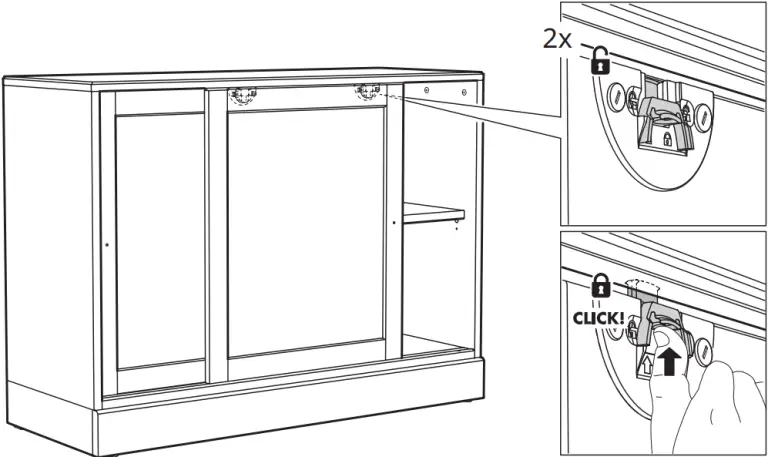 2x

CLICK!