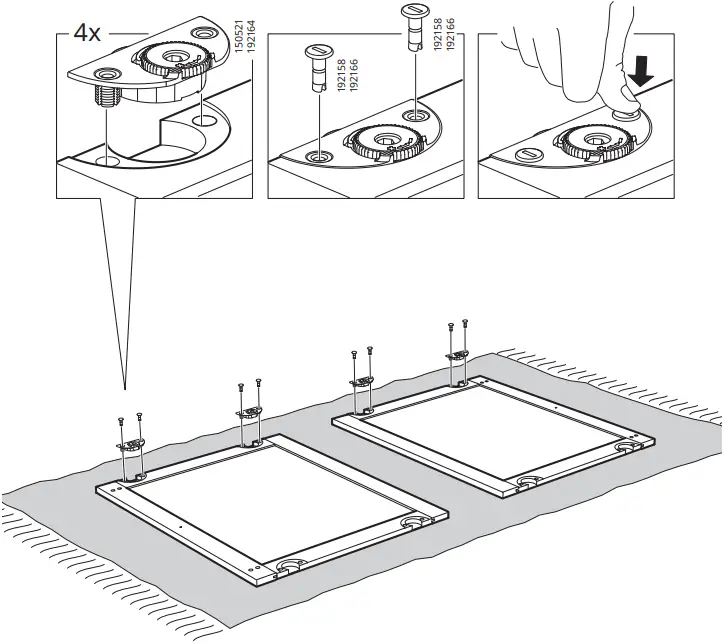 4x

150521
192164

192158
192166

192158
192166