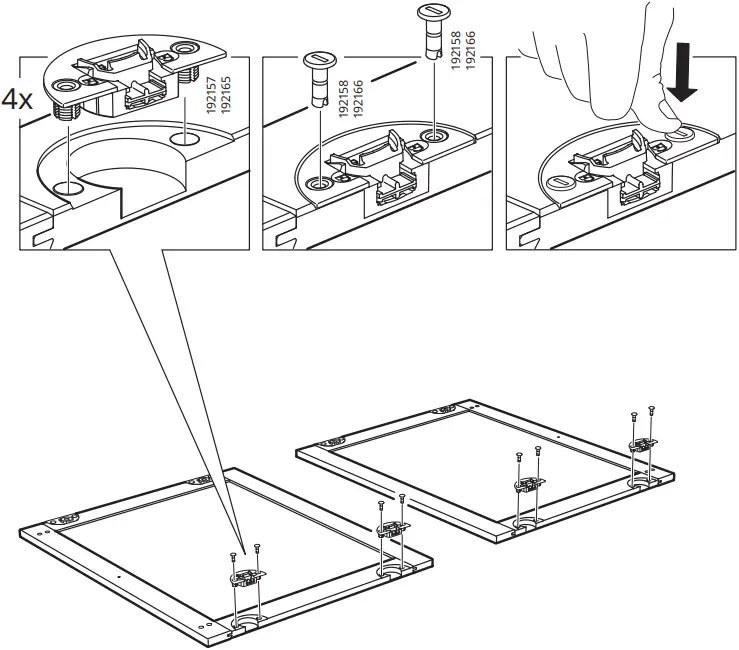 4x

192157
192165

192158
192166

192158
192166