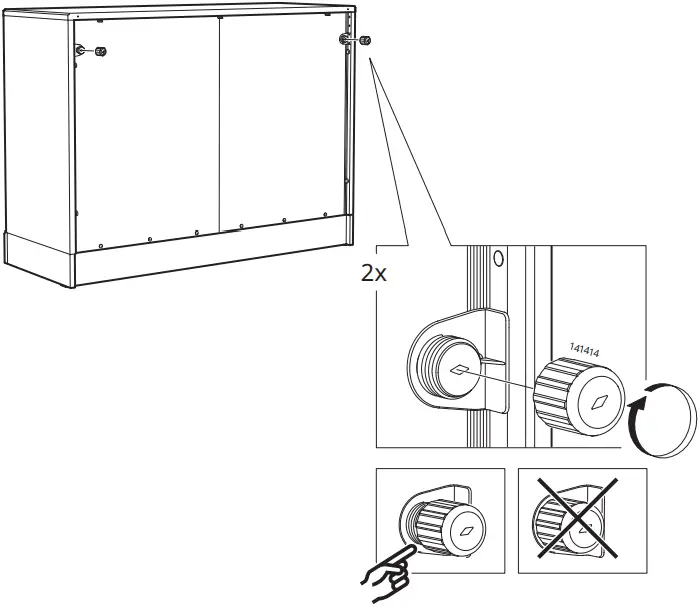 2x

141414