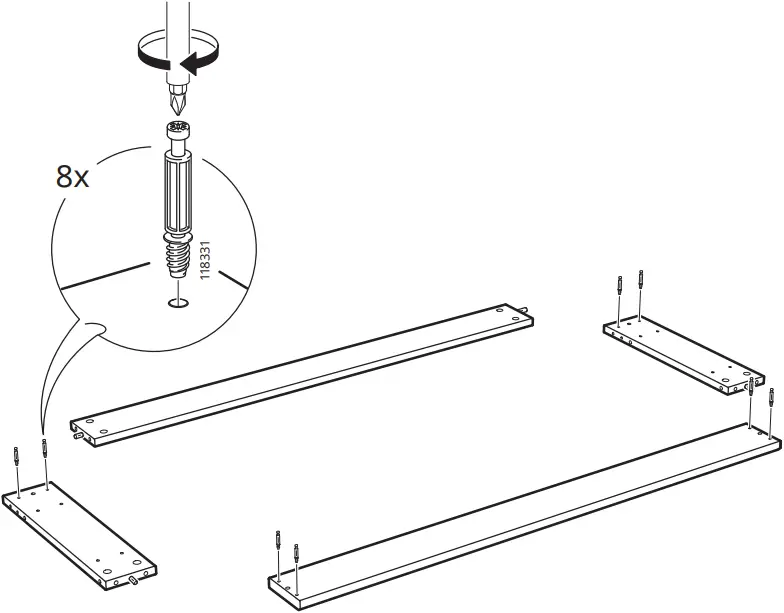 8x
118331