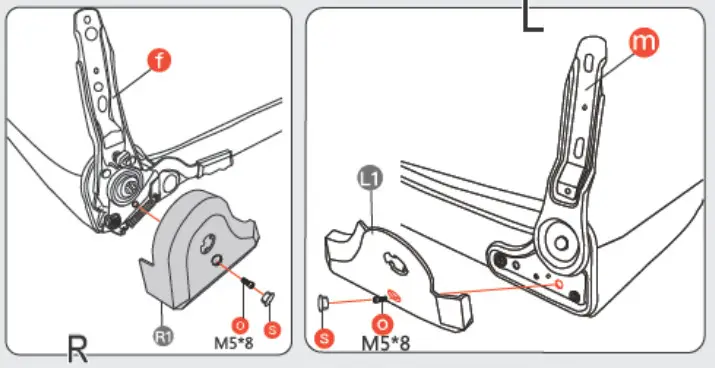 f
R1
o
M5*8
s
R

L
m
L1
s
o
M5*8