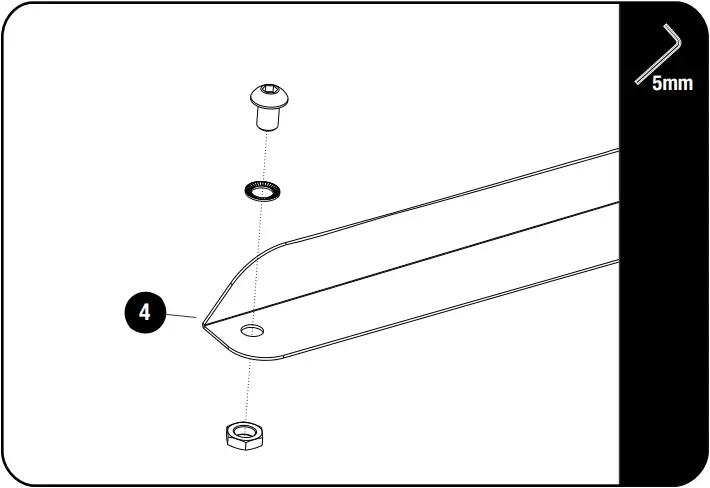 5mm

4