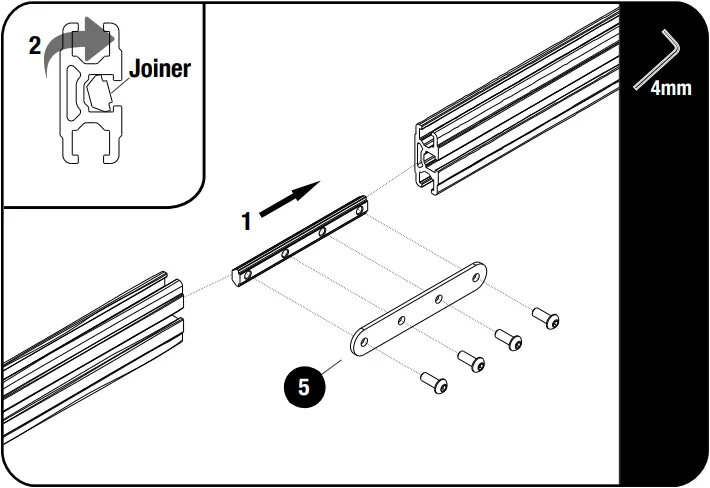 2
Joiner
4mm
1
5