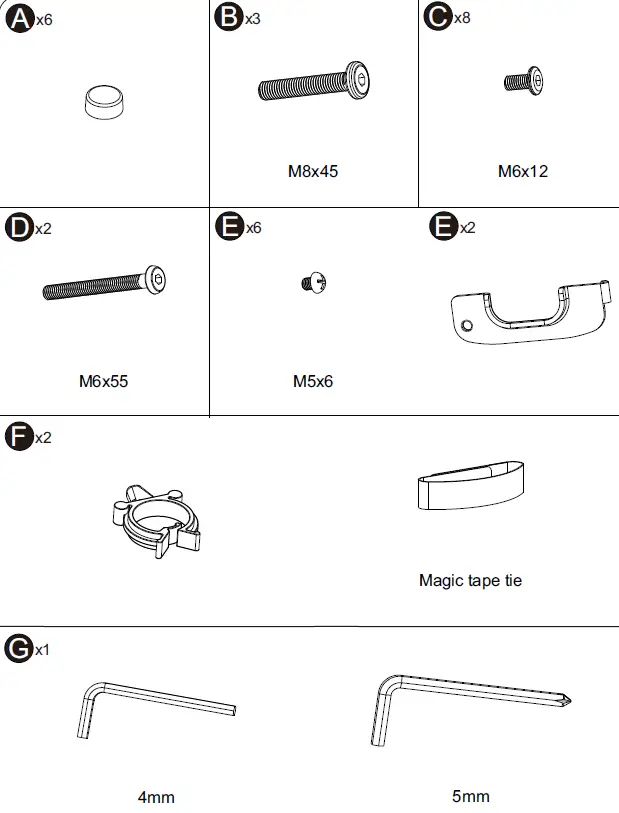 A x6

B x3

M8x45

C x8

M6x12

D x2

M6x55

E x6

M5x6

E x2

F x2

Magic tape tie

G x1

4mm

5mm