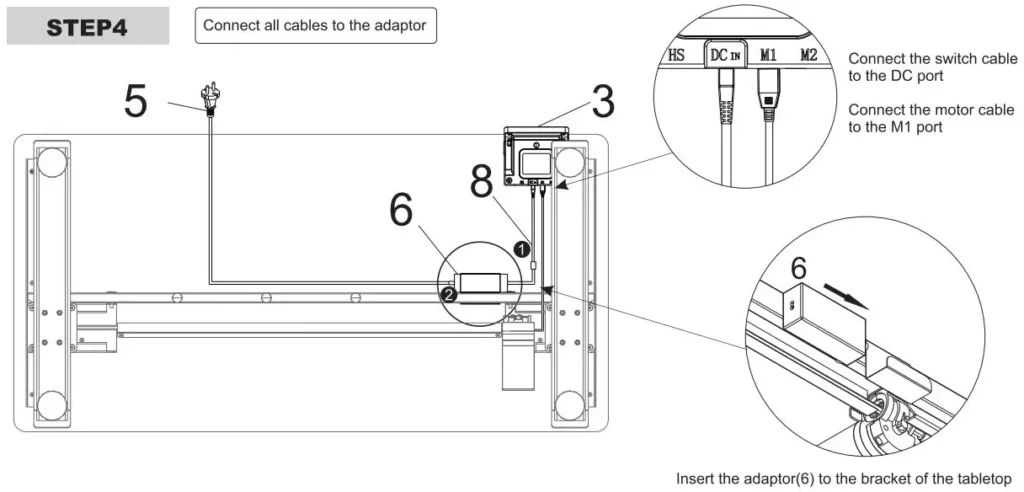 STEP4

Connect all cables to the adaptor

5

3

8

6

1

2

HS DC IN M1 M2

Connect the switch cable to the DC port

Connect the motor cable to the M1 port

6

Insert the adaptor(6) to the bracket of the tabletop