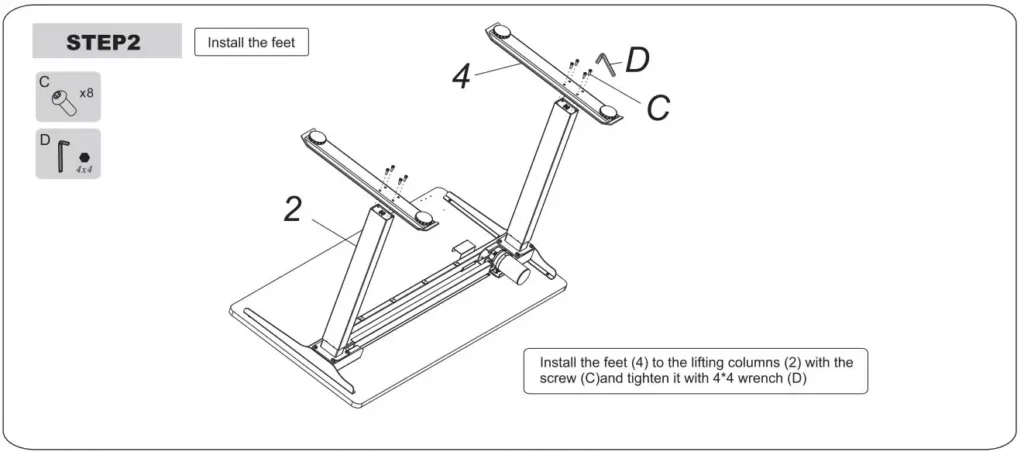 STEP2

Install the feet

C x8

D 4x4

4

D

C

2

Install the feet (4) to the lifting columns (2) with the screw (C)and tighten it with 4*4 wrench (D)