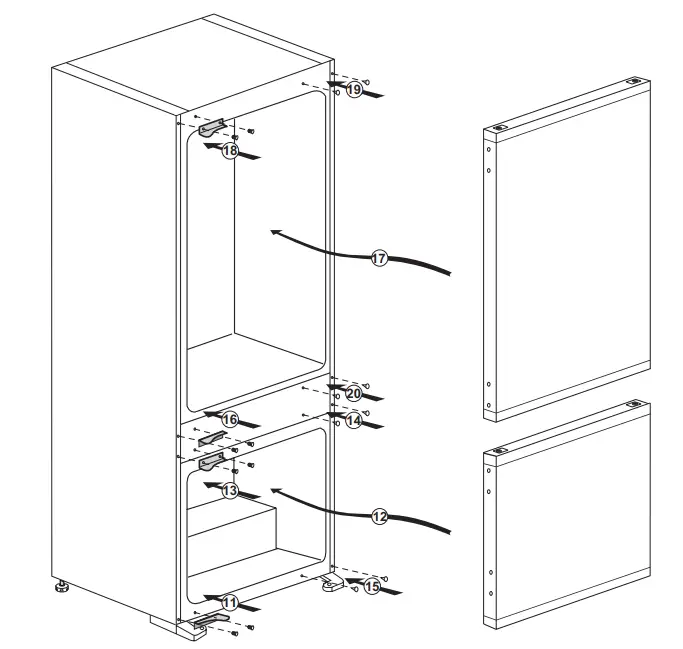 19
18
17
20
16
14
13
12
15
11