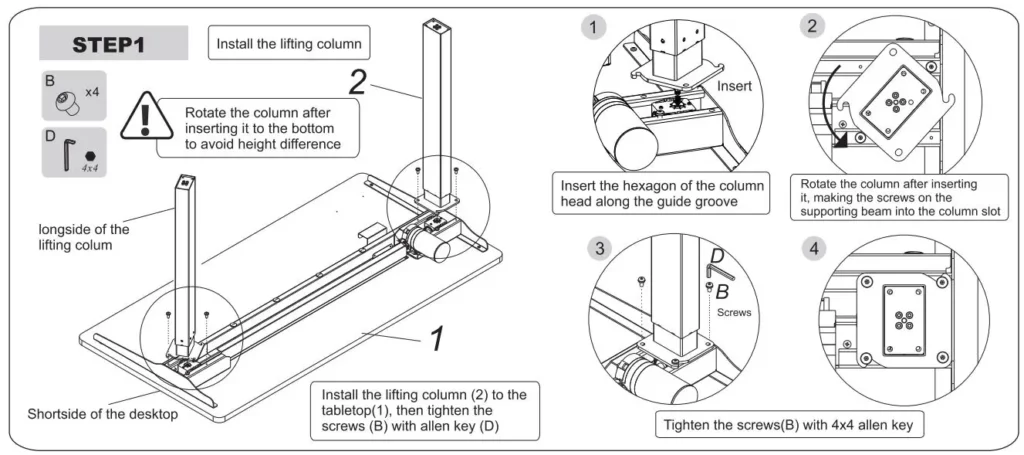 STEP1

Install the lifting column

B x4

D 4x4

Rotate the column after inserting it to the bottom to avoid height difference

2

longside of the lifting colum

1

Shortside of the desktop

Install the lifting column (2) to the tabletop(1), then tighten the screws (B) with allen key (D)

1

Insert

Insert the hexagon of the column head along the guide groove

2

Rotate the column after inserting it, making the screws on the supporting beam into the column slot

3

D

B

Screws

4

Tighten the screws(B) with 4x4 allen key