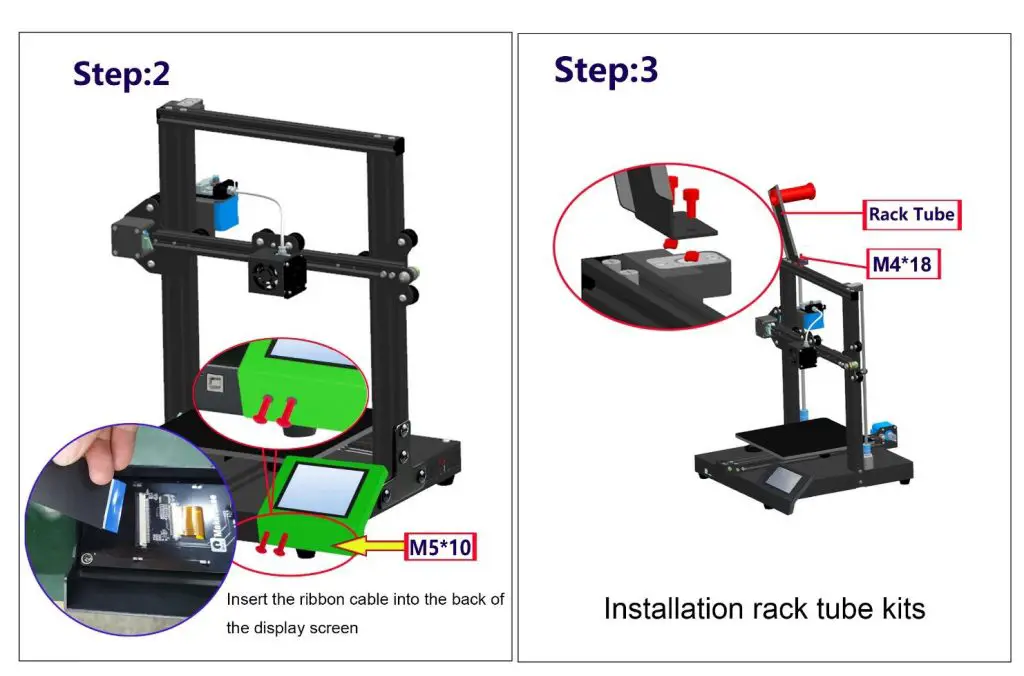 Step:2

M5*10

Insert the ribbon cable into the back of the display screen

Step:3

Rack Tube

M4*18

Installation rack tube kits