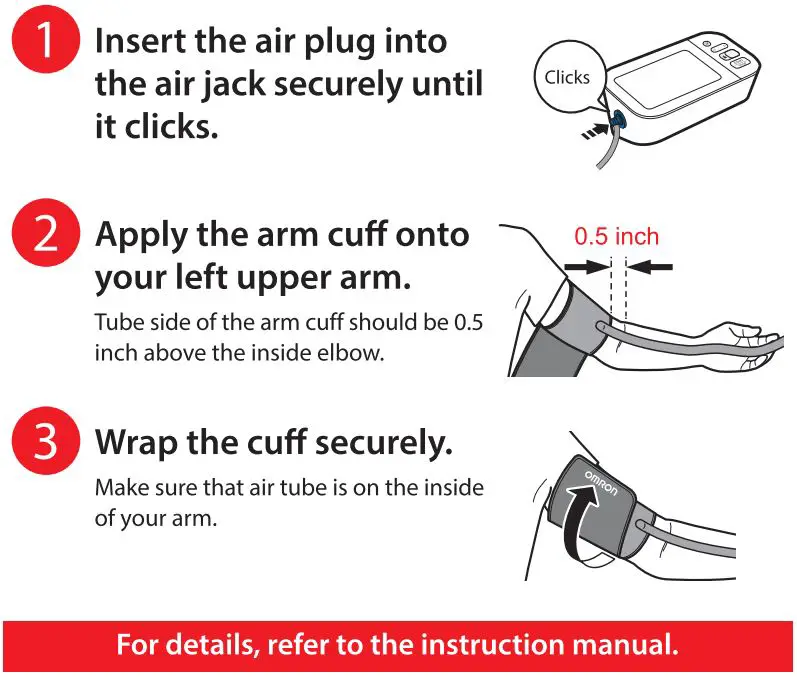 1 Insert the air plug into the air jack securely until it clicks.

Clicks

2 Apply the arm cuff onto your left upper arm.

Tube side of the arm cuff should be 0.5 inch above the inside elbow.

0.5 inch

3 Wrap the cuff securely.

Make sure that air tube is on the inside of your arm.

OMRON

For details, refer to the instruction manual.