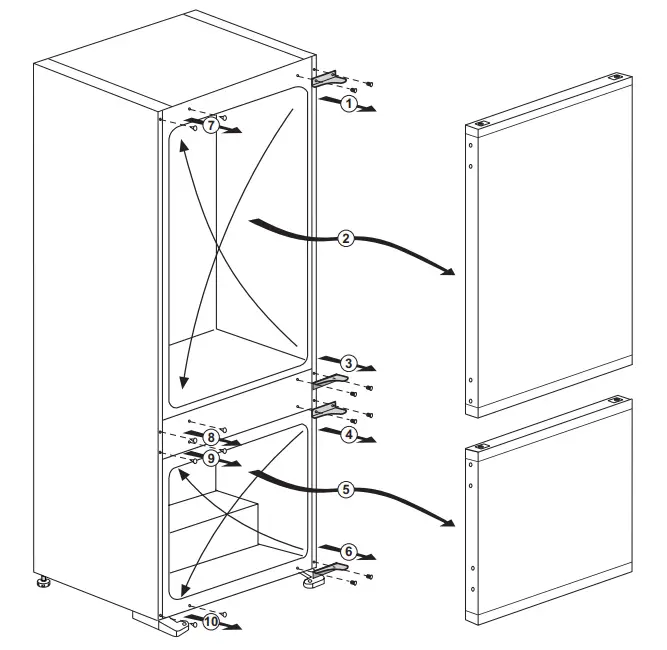 1
7
2
3
4
8
9
5
6
10