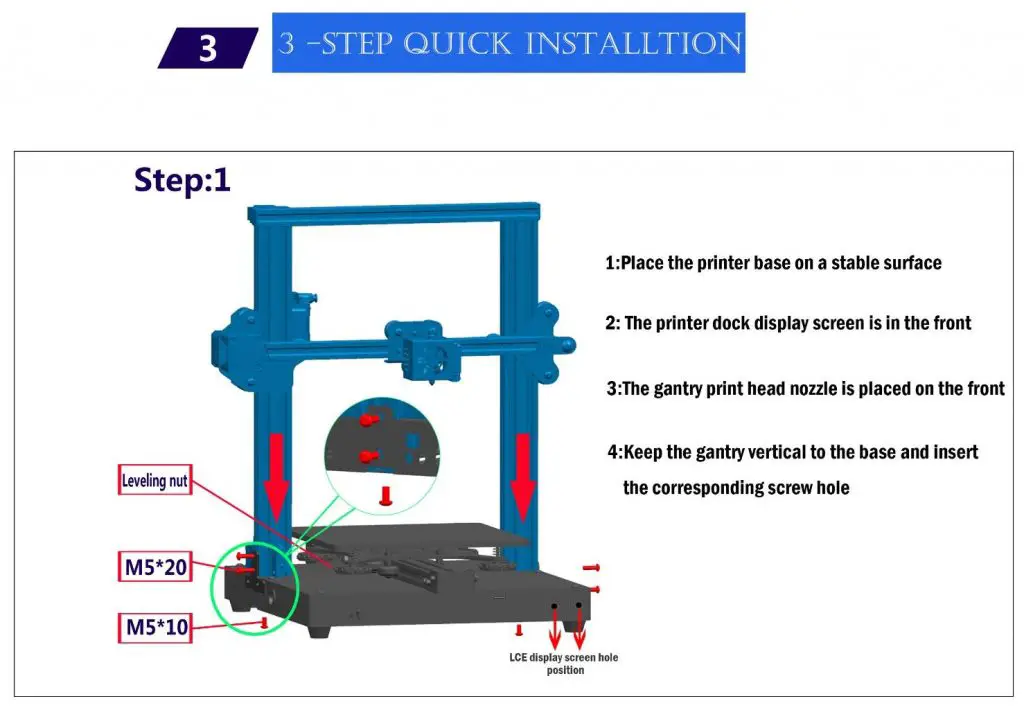 3

3 -STEP QUICK INSTALLTION

Step:1

1:Place the printer base on a stable surface

2: The printer dock display screen is in the front

3:The gantry print head nozzle is placed on the front

4:Keep the gantry vertical to the base and insert the corresponding screw hole

Leveling nut

M5*20

M5*10

LCE display screen hole position