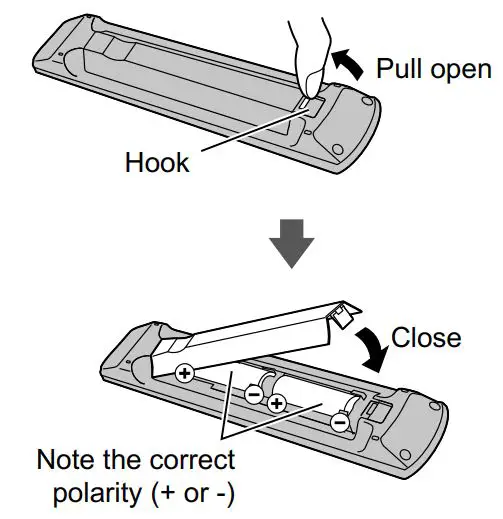 Pull open

Hook

Close

+

−

+

−

Note the correct polarity (+ or -)