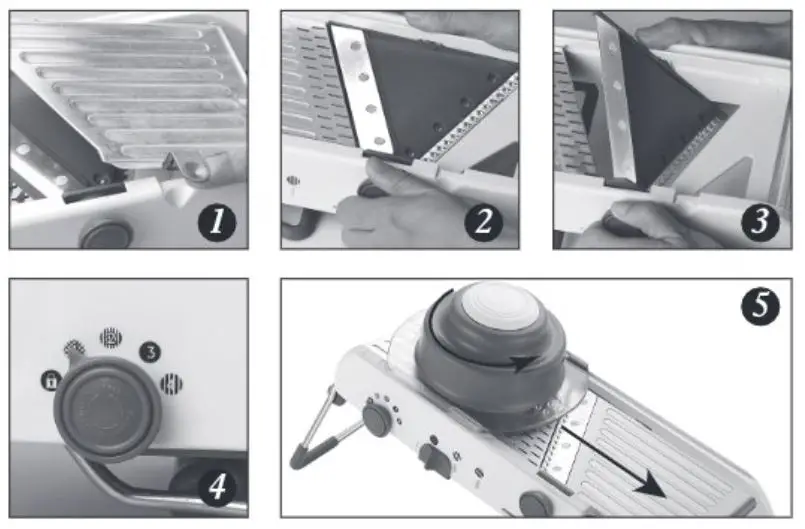 1

2

3

3

4

5